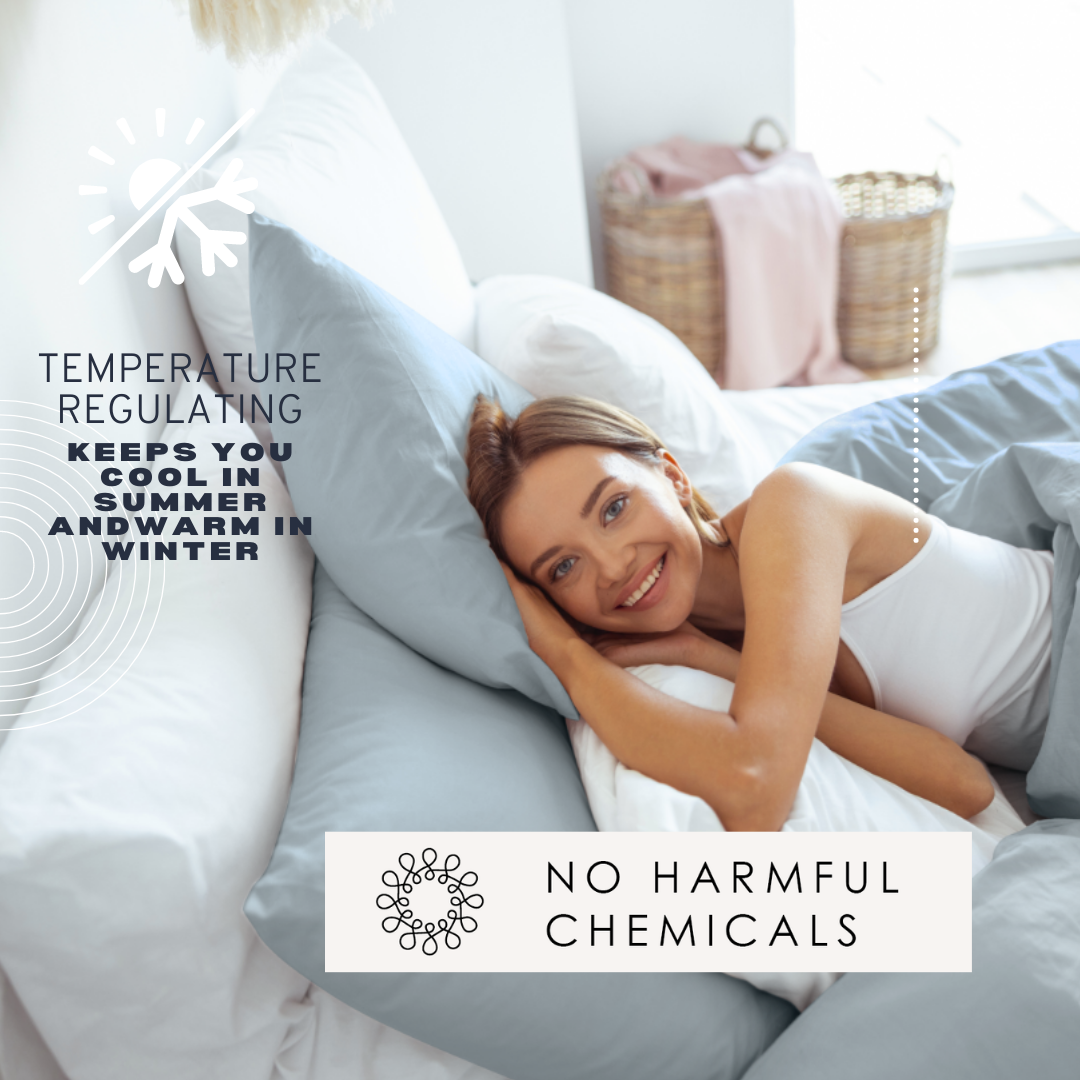 TEMPERATURE REGULATING

KEEPS YOU COOL IN SUMMER ANDWARM IN WINTER

NO HARMFUL CHEMICALS