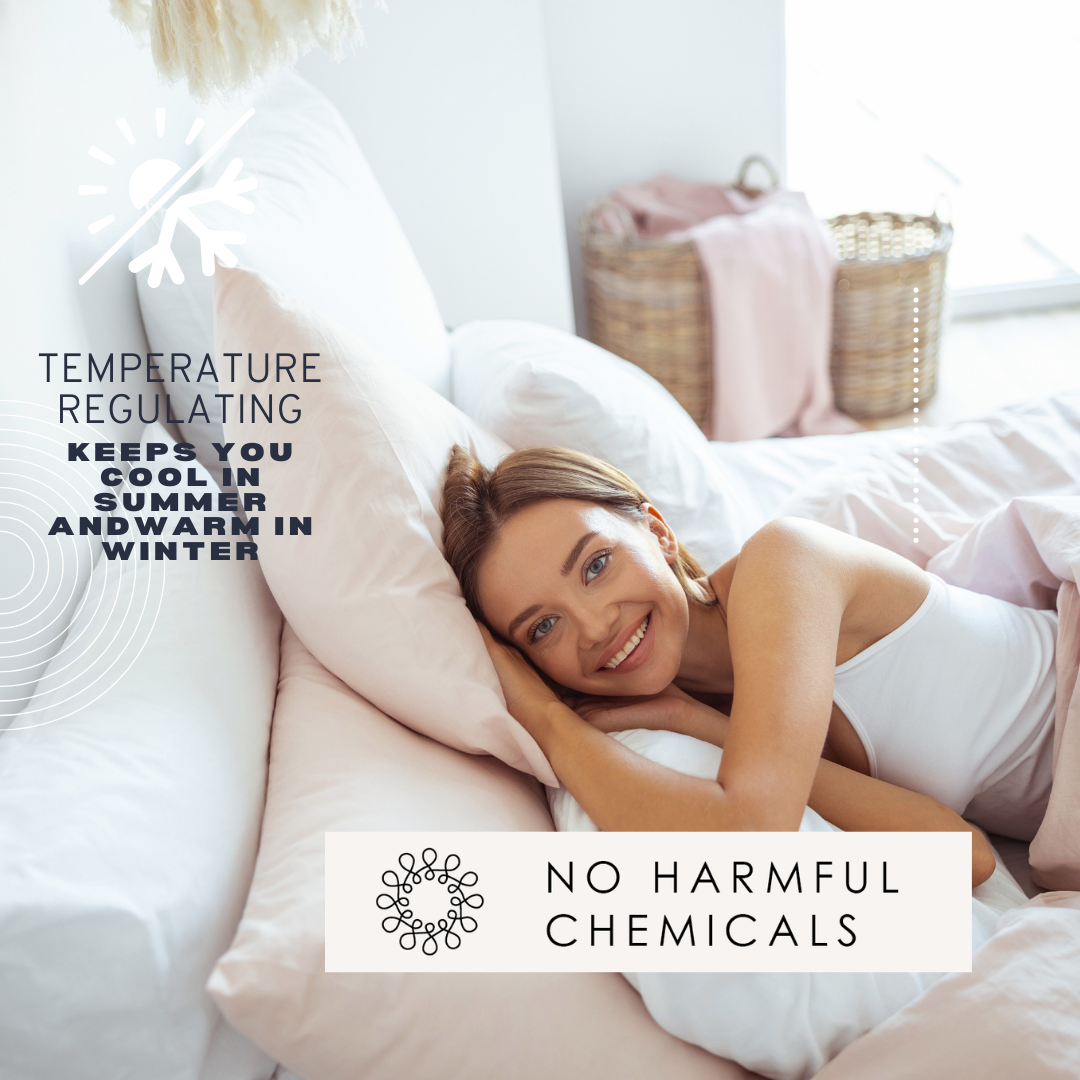 TEMPERATURE REGULATING

KEEPS YOU COOL IN SUMMER ANDWARM IN WINTER

NO HARMFUL CHEMICALS